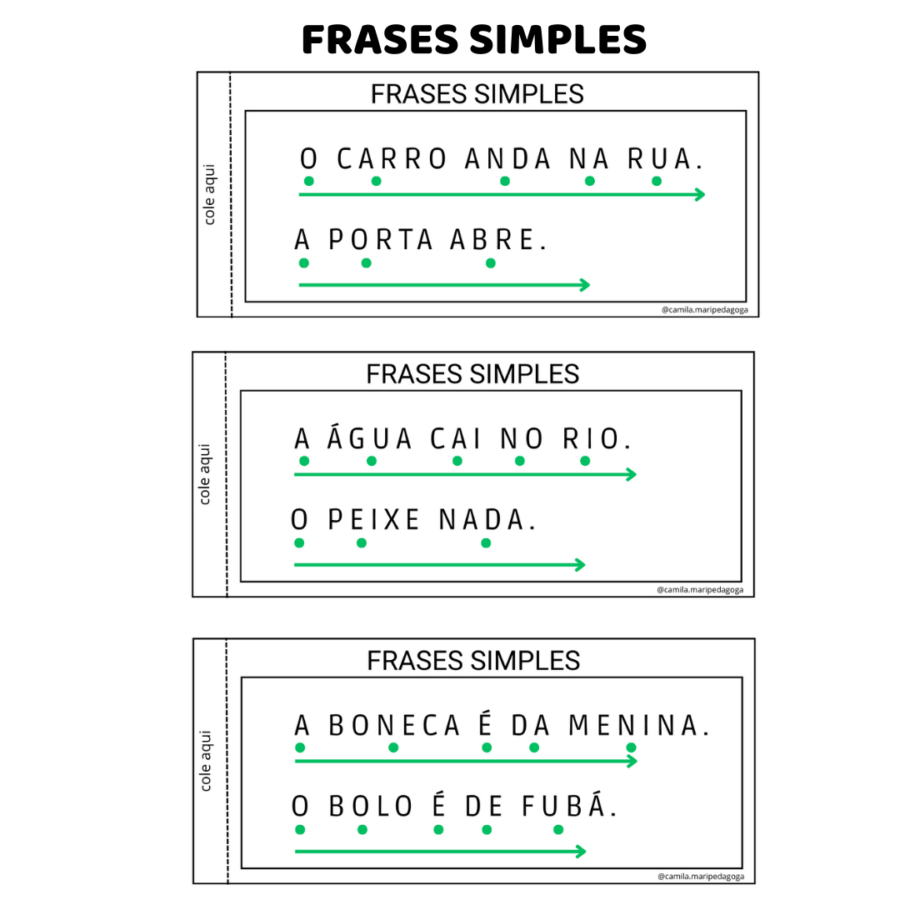 FRASES SIMPLES

cole aqui

FRASES SIMPLES

O CARRO ANDA NA RUA.

A PORTA ABRE.

@camila.maripedagoga

cole aqui

FRASES SIMPLES

A ÁGUA CAI NO RIO.

O PEIXE NADA.

@camila.maripedagoga

cole aqui

FRASES SIMPLES

A BONECA É DA MENINA.

O BOLO É DE FUBÁ.

@camila.maripedagoga